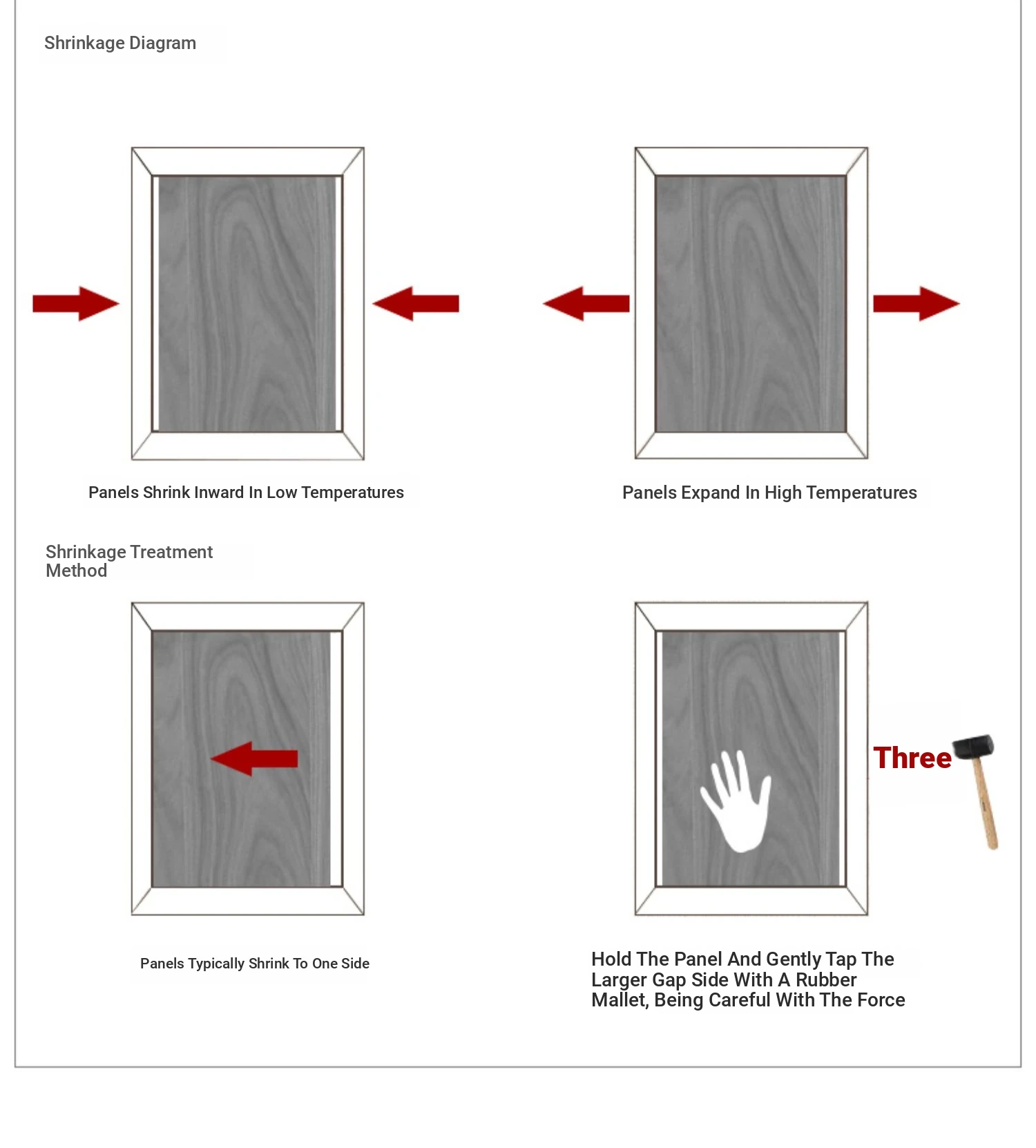 Shrinkage Diagram

Panels Shrink Inward In Low Temperatures

Panels Expand In High Temperatures

Shrinkage Treatment Method

Three

Panels Typically Shrink To One Side

Hold The Panel And Gently Tap The Larger Gap Side With A Rubber Mallet, Being Careful With The Force