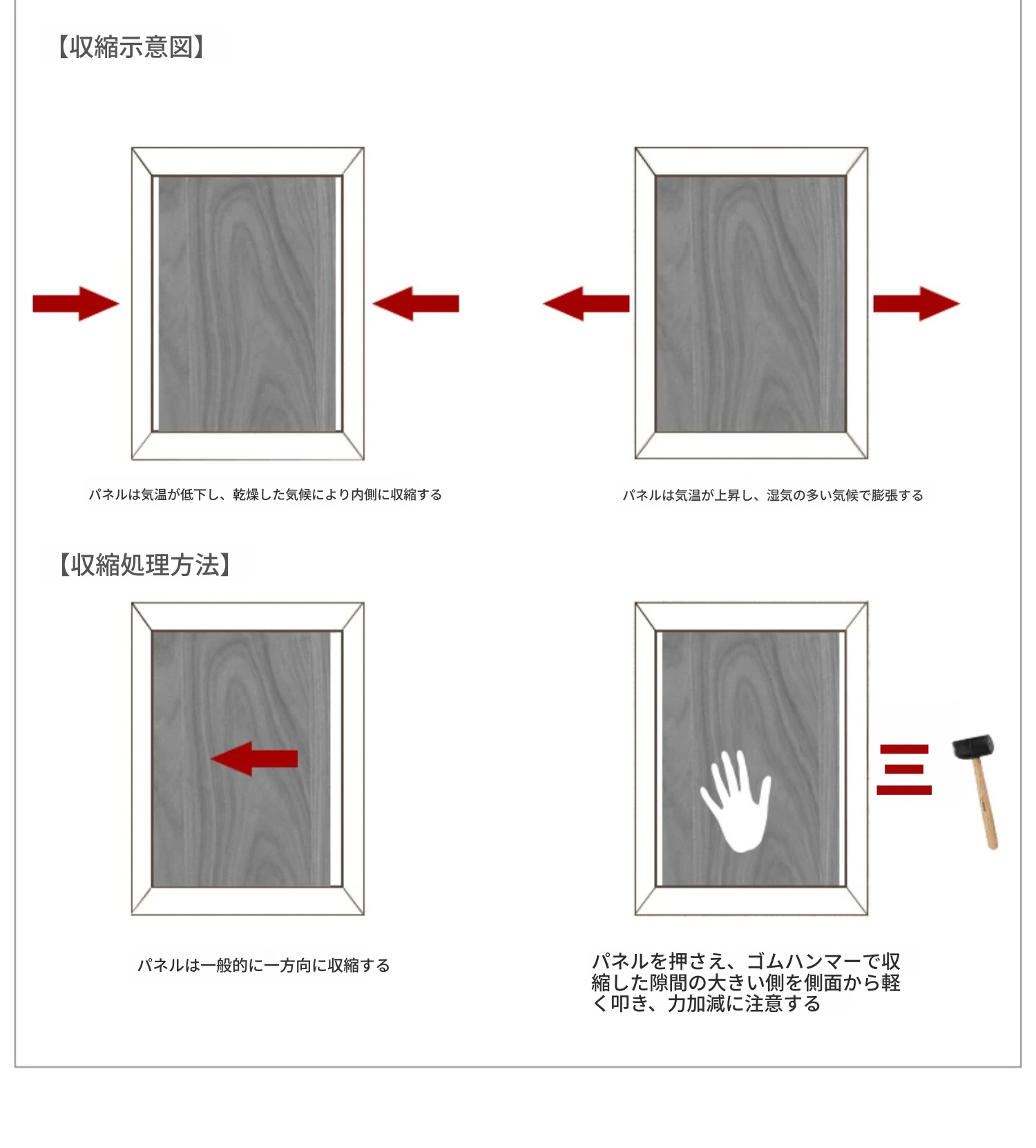 【収縮示意図】

パネルは気温が低下し、乾燥した気候により内側に収縮する

パネルは気温が上昇し、湿気の多い気候で膨張する

【収縮処理方法】

パネルは一般的に一方向に収縮する

パネルを押さえ、ゴムハンマーで収縮した隙間の大きい側を側面から軽く叩き、力加減に注意する