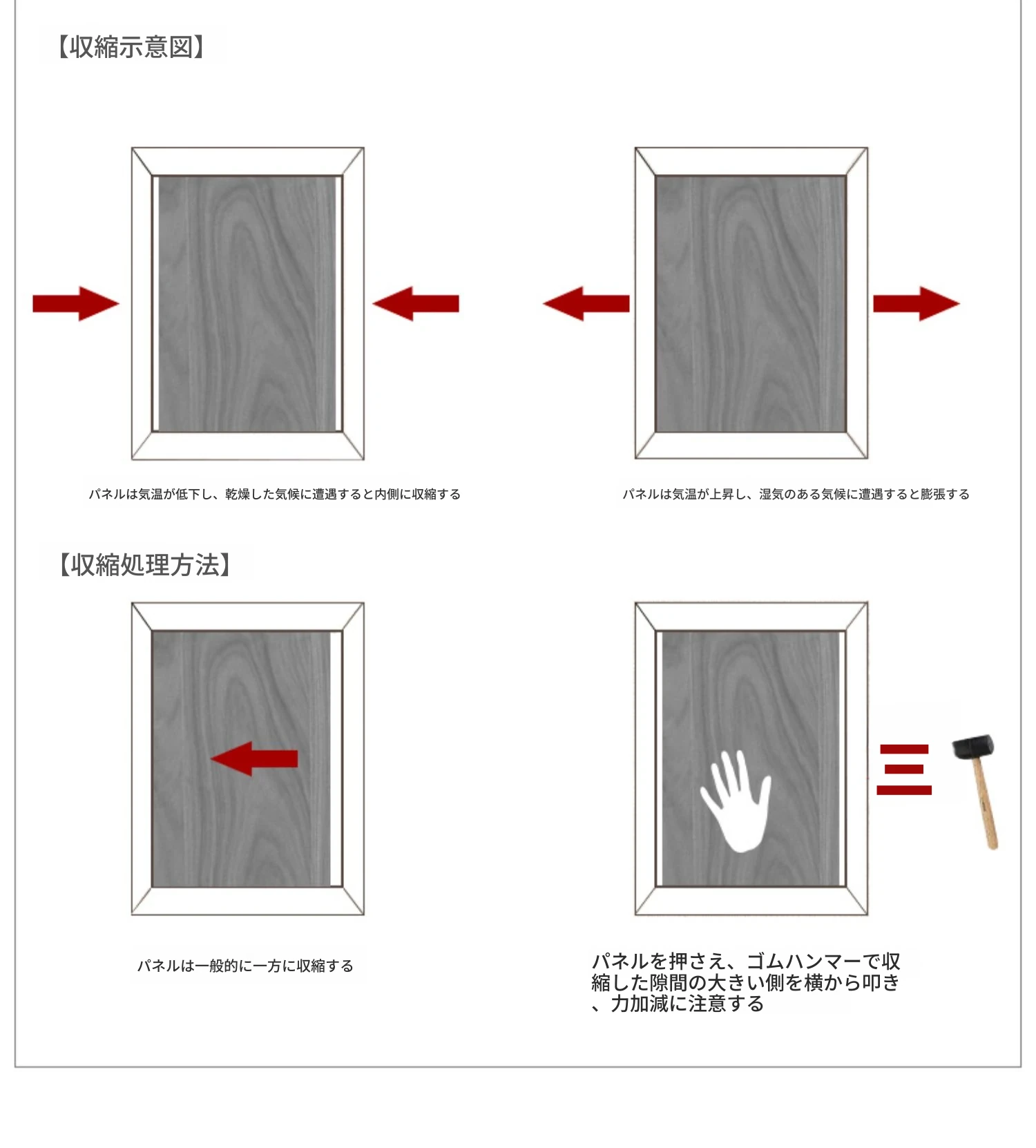 【収縮示意図】

パネルは気温が低下し、乾燥した気候に遭遇すると内側に収縮する

パネルは気温が上昇し、湿気のある気候に遭遇すると膨張する

【収縮処理方法】

パネルは一般的に一方に収縮する

パネルを押さえ、ゴムハンマーで収縮した隙間の大きい側を横から叩き、力加減に注意する